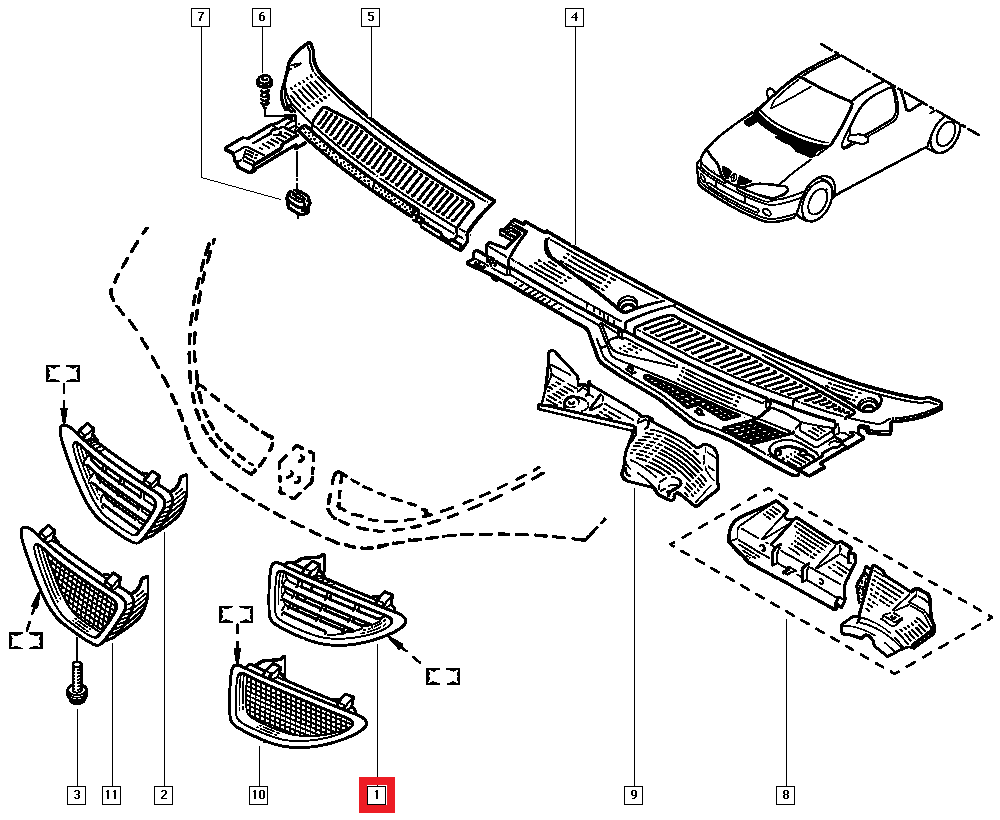 7
6
5
4
3
11
2
10
1
9
8